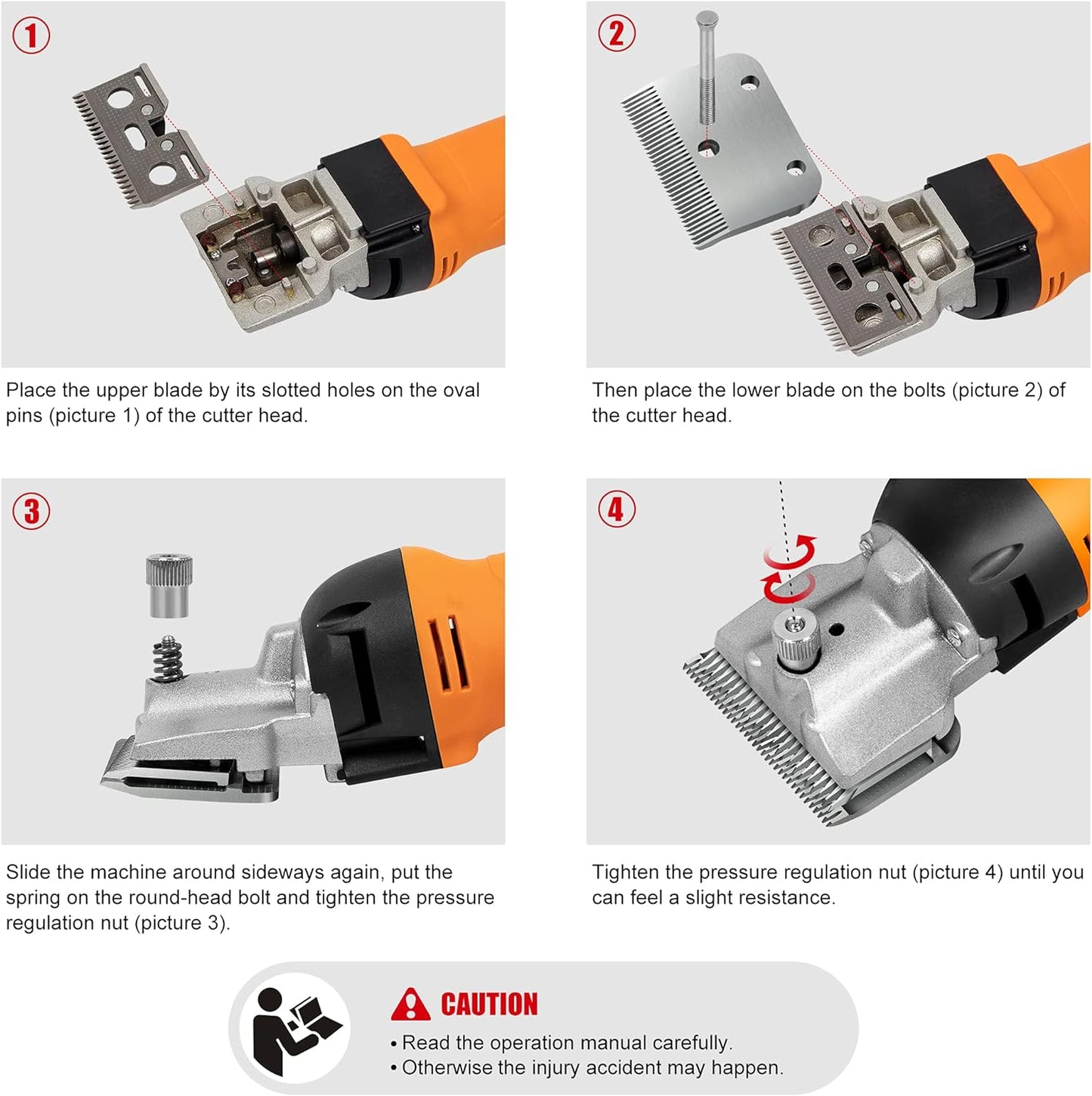 1

Place the upper blade by its slotted holes on the oval pins (picture 1) of the cutter head.

2

Then place the lower blade on the bolts (picture 2) of the cutter head.

3

Slide the machine around sideways again, put the spring on the round-head bolt and tighten the pressure regulation nut (picture 3).

4

Tighten the pressure regulation nut (picture 4) until you can feel a slight resistance.

CAUTION
• Read the operation manual carefully.
• Otherwise the injury accident may happen.